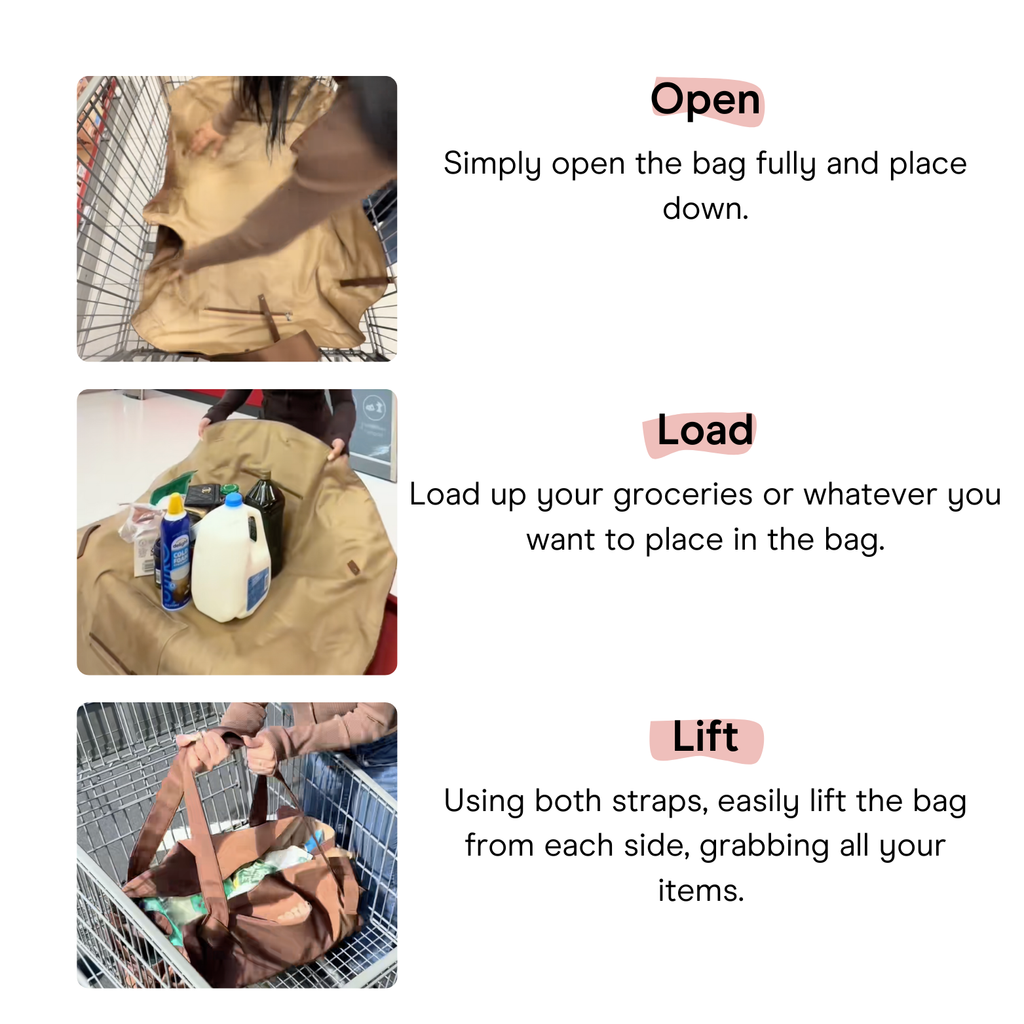 Open

Simply open the bag fully and place down.

Load

Load up your groceries or whatever you want to place in the bag.

Lift

Using both straps, easily lift the bag from each side, grabbing all your items.